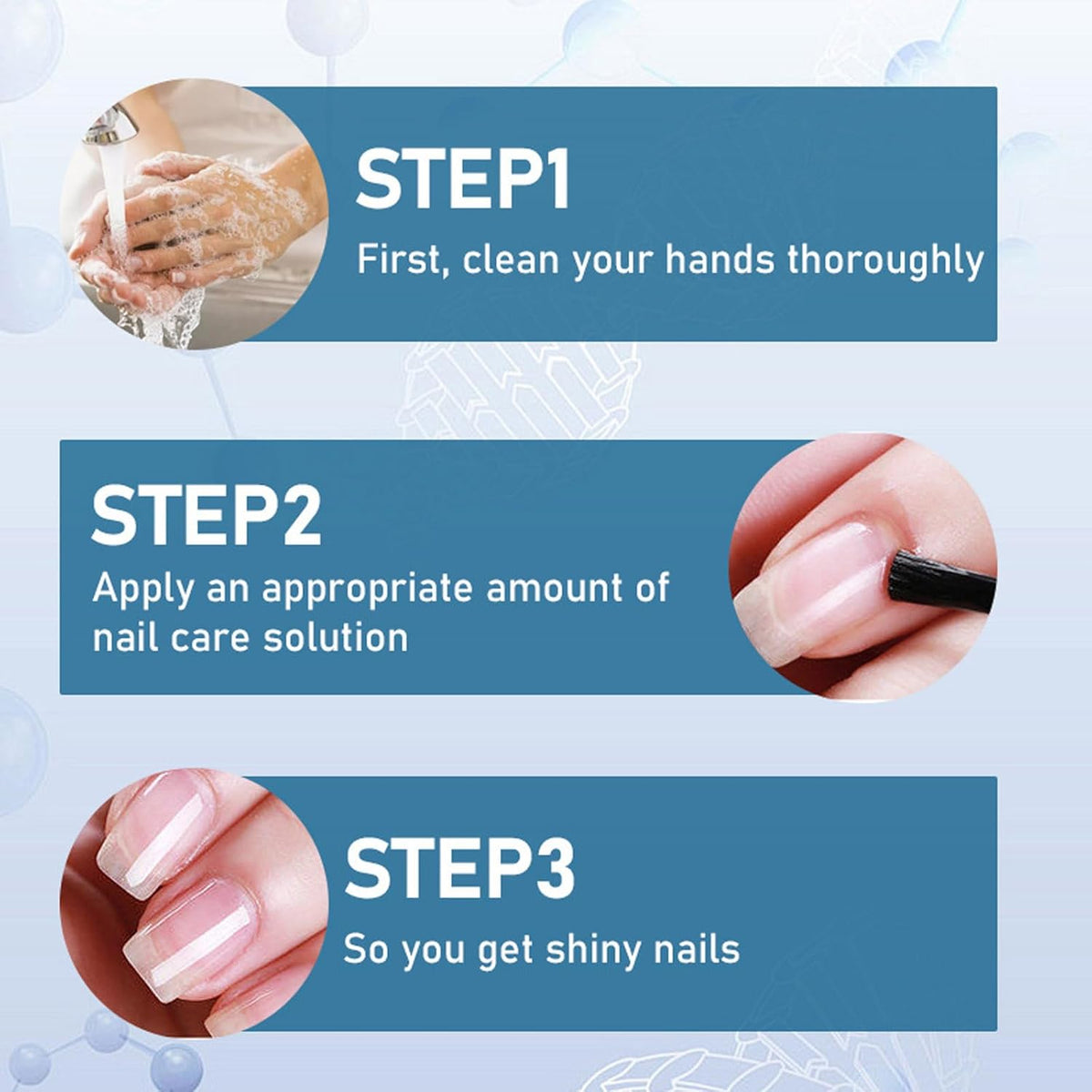 STEP1
First, clean your hands thoroughly

STEP2
Apply an appropriate amount of nail care solution

STEP3
So you get shiny nails